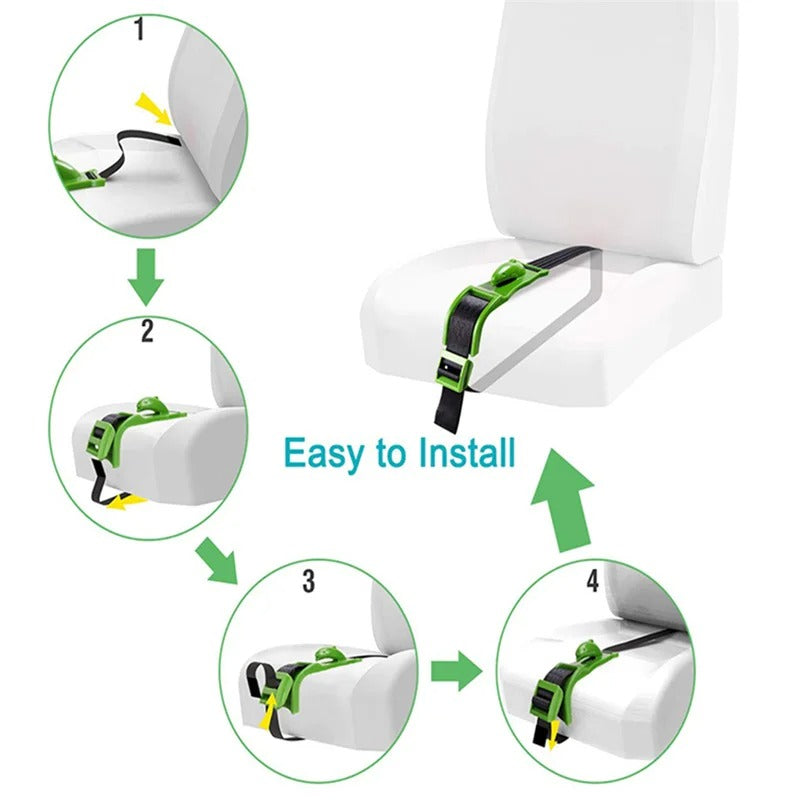 1

2

Easy to Install

3

4